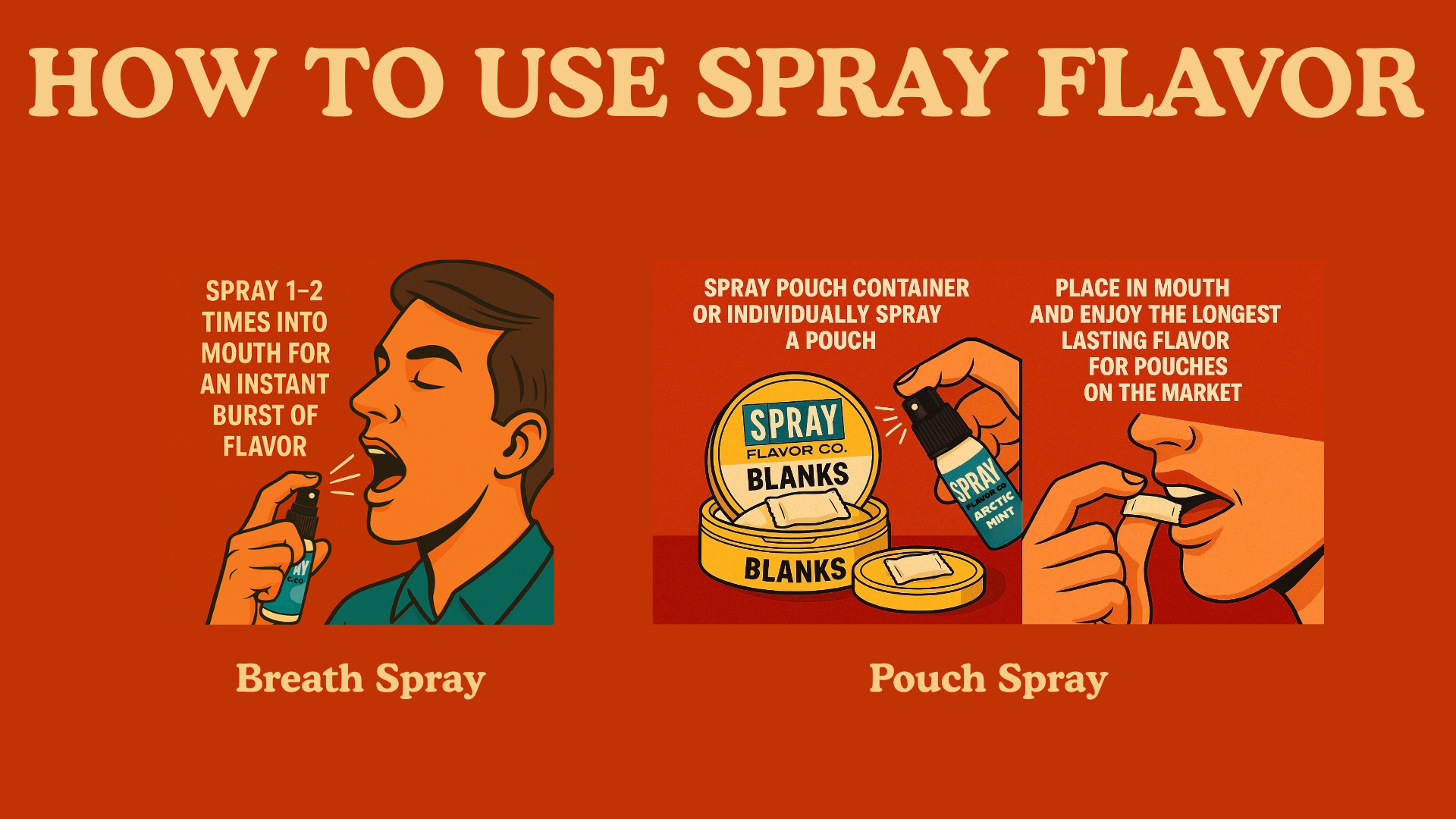 HOW TO USE SPRAY FLAVOR

SPRAY 1-2 TIMES INTO MOUTH FOR AN INSTANT BURST OF FLAVOR

AY
C.CO

Breath Spray

SPRAY POUCH CONTAINER OR INDIVIDUALLY SPRAY A POUCH

SPRAY
FLAVOR CO.
BLANKS

BLANKS

SPRAY
FLAVOR CO
ARCTIC MINT

PLACE IN MOUTH AND ENJOY THE LONGEST LASTING FLAVOR FOR POUCHES ON THE MARKET

Pouch Spray